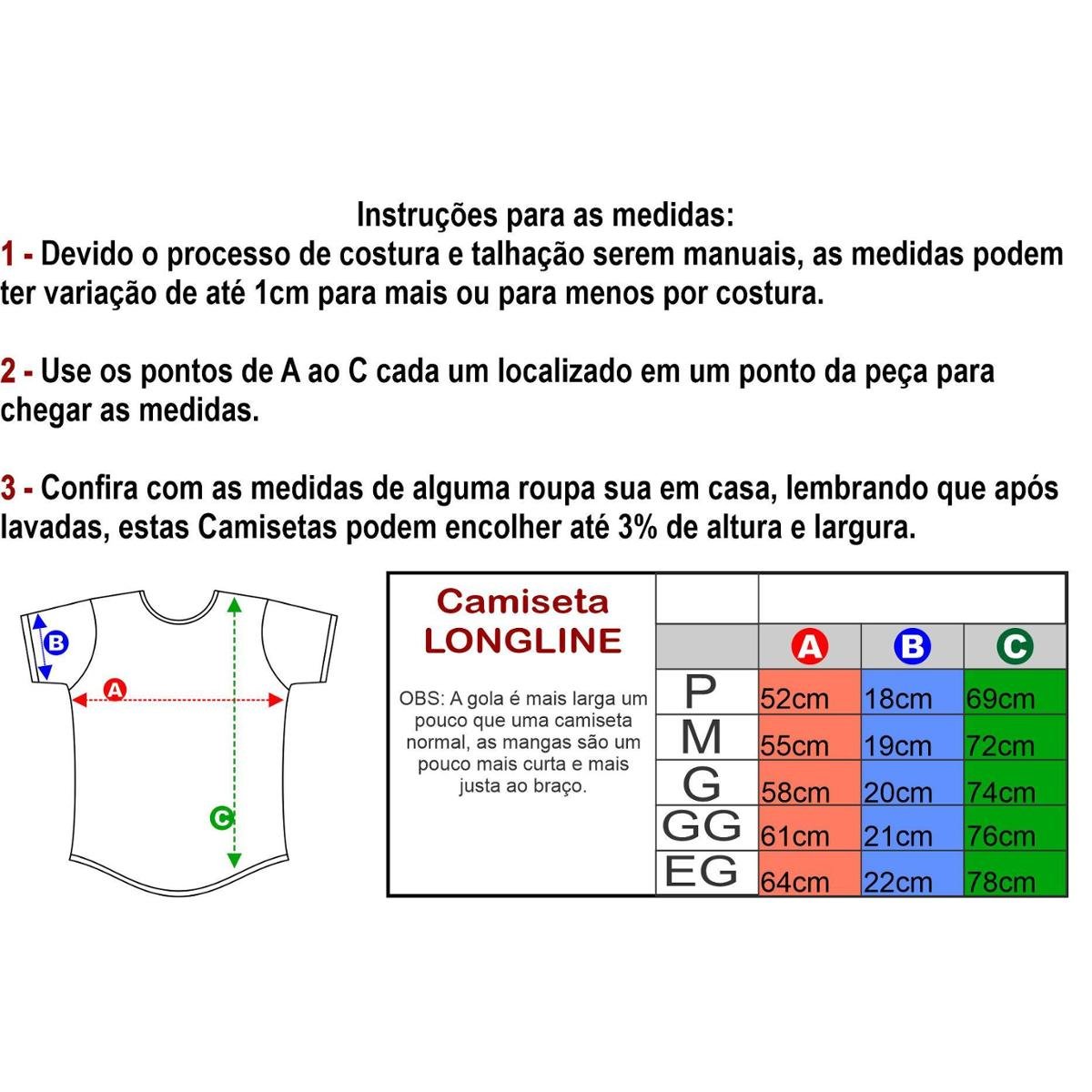 Instruções para as medidas:
1 - Devido o processo de costura e talhação serem manuais, as medidas podem ter variação de até 1cm para mais ou para menos por costura.

2 - Use os pontos de A ao C cada um localizado em um ponto da peça para chegar as medidas.

3 - Confira com as medidas de alguma roupa sua em casa, lembrando que após lavadas, estas Camisetas podem encolher até 3% de altura e largura.

B
A
C

Camiseta LONGLINE

OBS: A gola é mais larga um pouco que uma camiseta normal, as mangas são um pouco mais curta e mais justa ao braço.

| | A | B | C |
|---|---|---|---|
| P | 52cm | 18cm | 69cm |
| M | 55cm | 19cm | 72cm |
| G | 58cm | 20cm | 74cm |
| GG | 61cm | 21cm | 76cm |
| EG | 64cm | 22cm | 78cm |